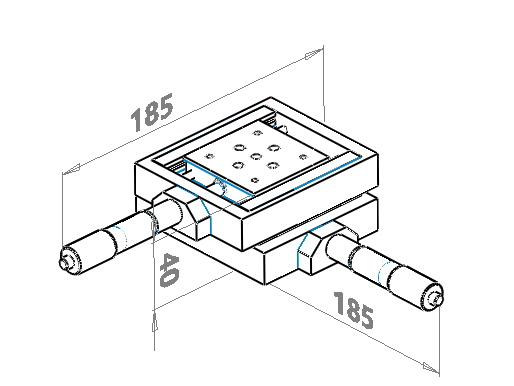 185

40

185