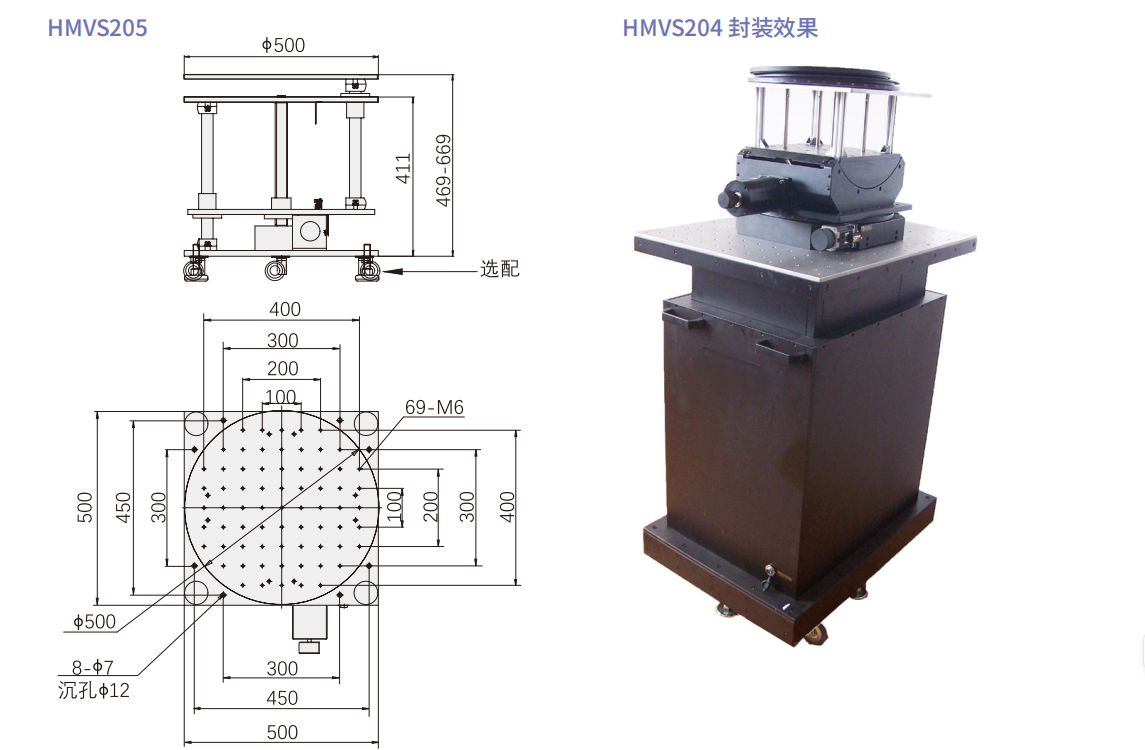 HMVS205

ϕ500

411

469-669

选配

400

300

200

100

69-M6

500

450

300

100

200

300

400

ϕ500

8-ϕ7
沉孔ϕ12

300

450

500

HMVS204 封装效果