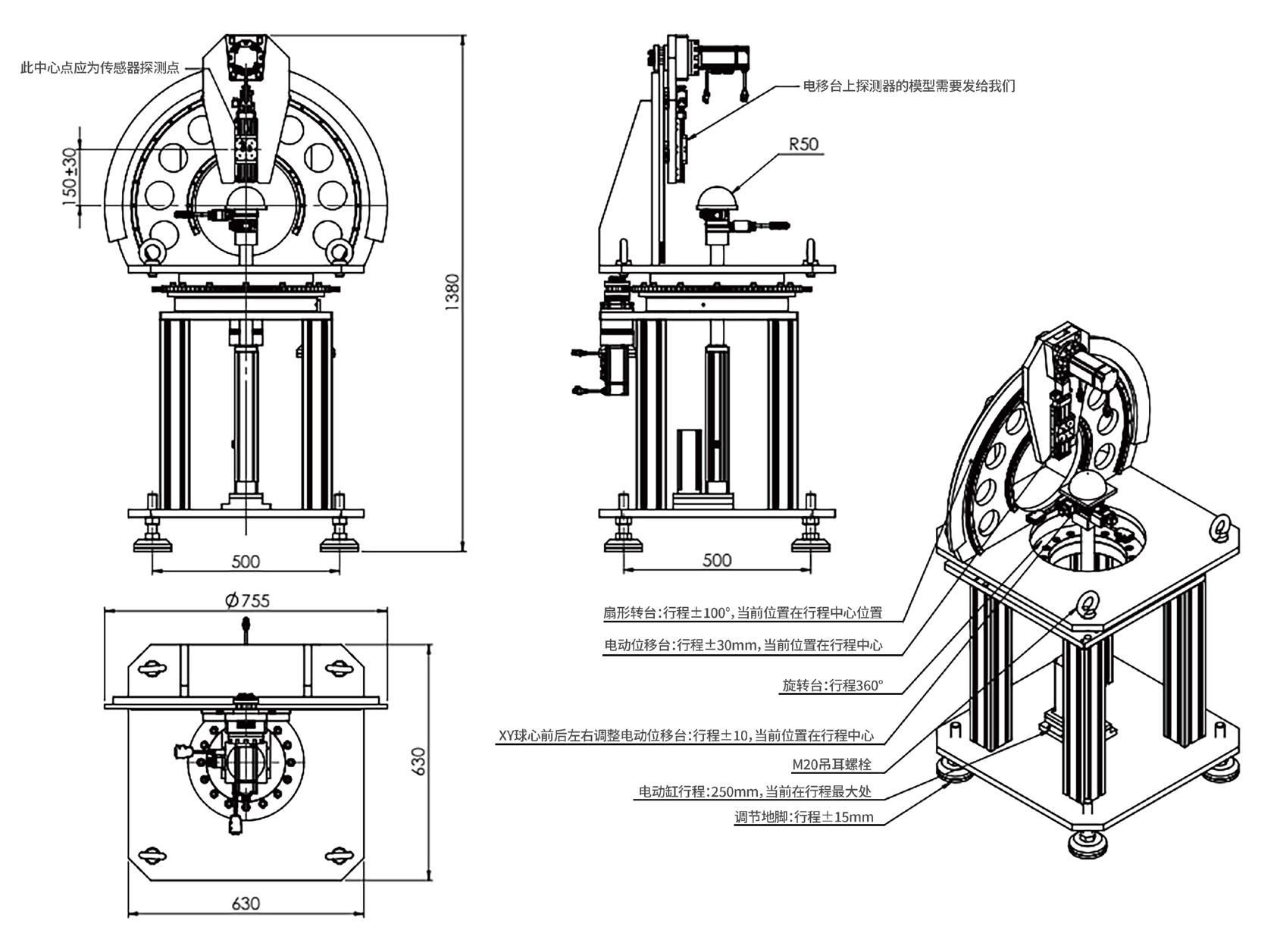 此中心点应为传感器探测点

150±30

1380

500

电移台上探测器的模型需要发给我们

R50

500

Ø755

630

630

扇形转台:行程±100°,当前位置在行程中心位置

电动位移台:行程±30mm,当前位置在行程中心

旋转台:行程360°

XY球心前后左右调整电动位移台:行程±10,当前位置在行程中心

M20吊耳螺栓

电动缸行程:250mm,当前在行程最大处

调节地脚:行程±15mm