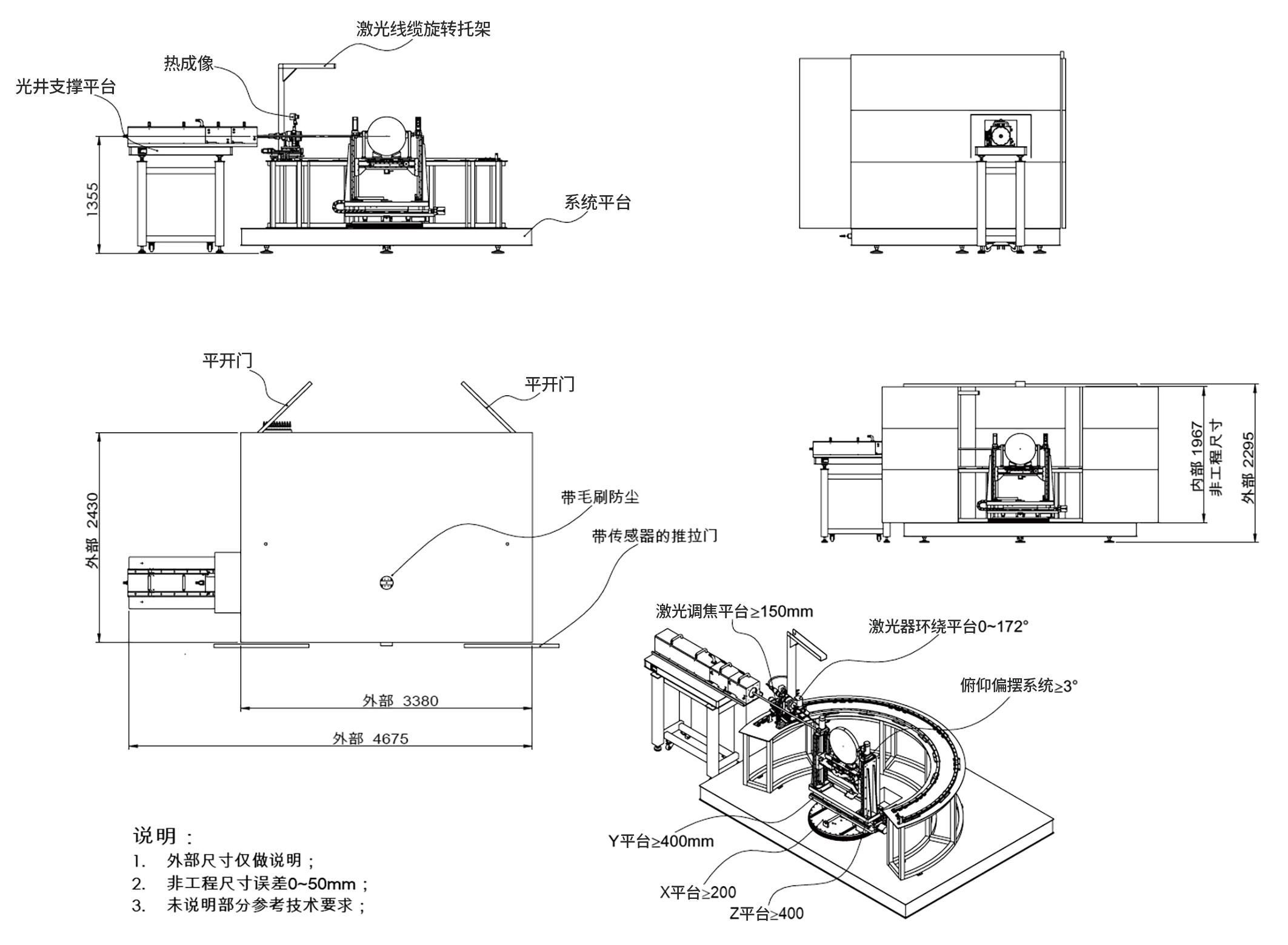 激光线缆旋转托架

热成像

光井支撑平台

1355

系统平台

平开门

平开门

外部 2430

带毛刷防尘

带传感器的推拉门

外部 3380

外部 4675

内部 1967

非工程尺寸

外部 2295

激光调焦平台≥150mm

激光器环绕平台0~172°

俯仰偏摆系统≥3°

Y平台≥400mm

X平台≥200

Z平台≥400

说明：
1. 外部尺寸仅做说明；
2. 非工程尺寸误差0~50mm；
3. 未说明部分参考技术要求；