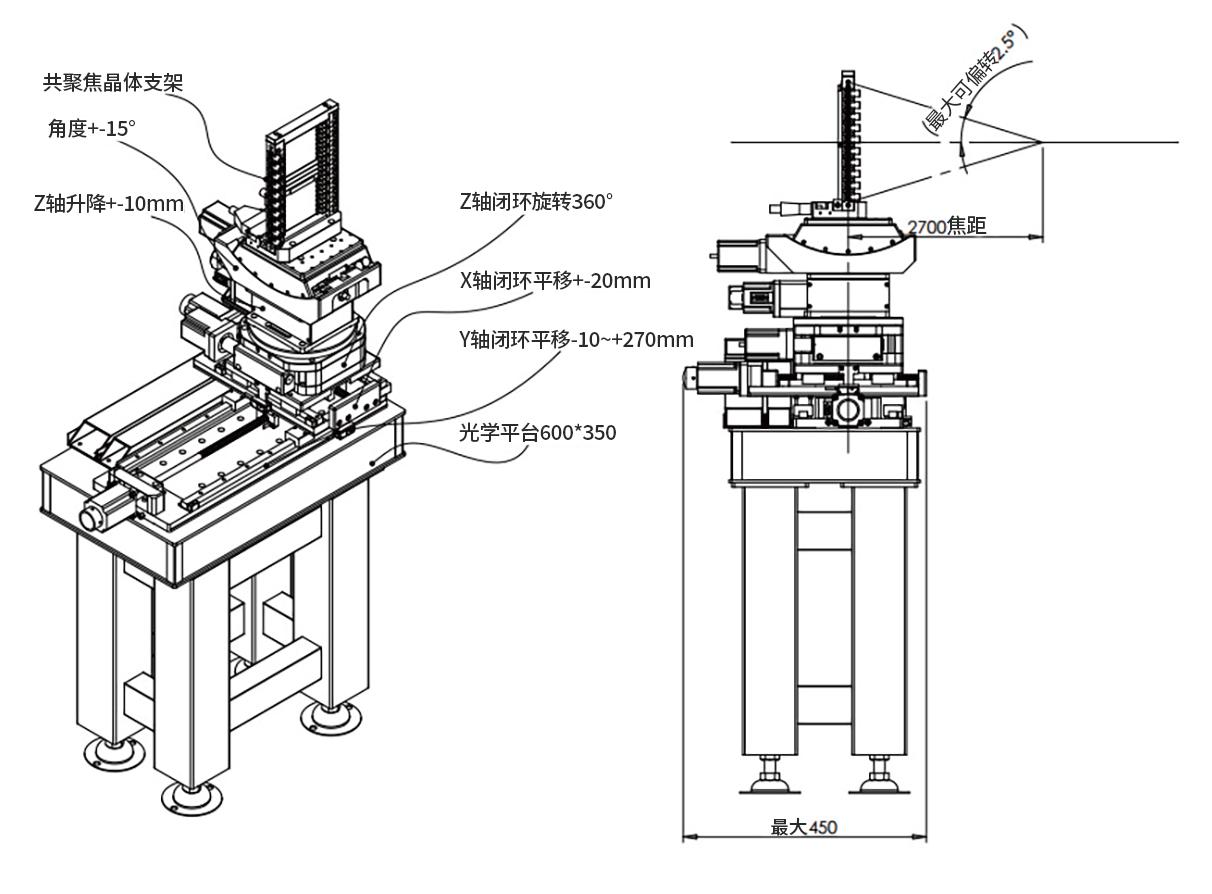 共聚焦晶体支架

角度+-15°

Z轴升降+-10mm

Z轴闭环旋转360°

X轴闭环平移+-20mm

Y轴闭环平移-10~+270mm

光学平台600*350

(最大可偏转2.5°)

2700焦距

最大450