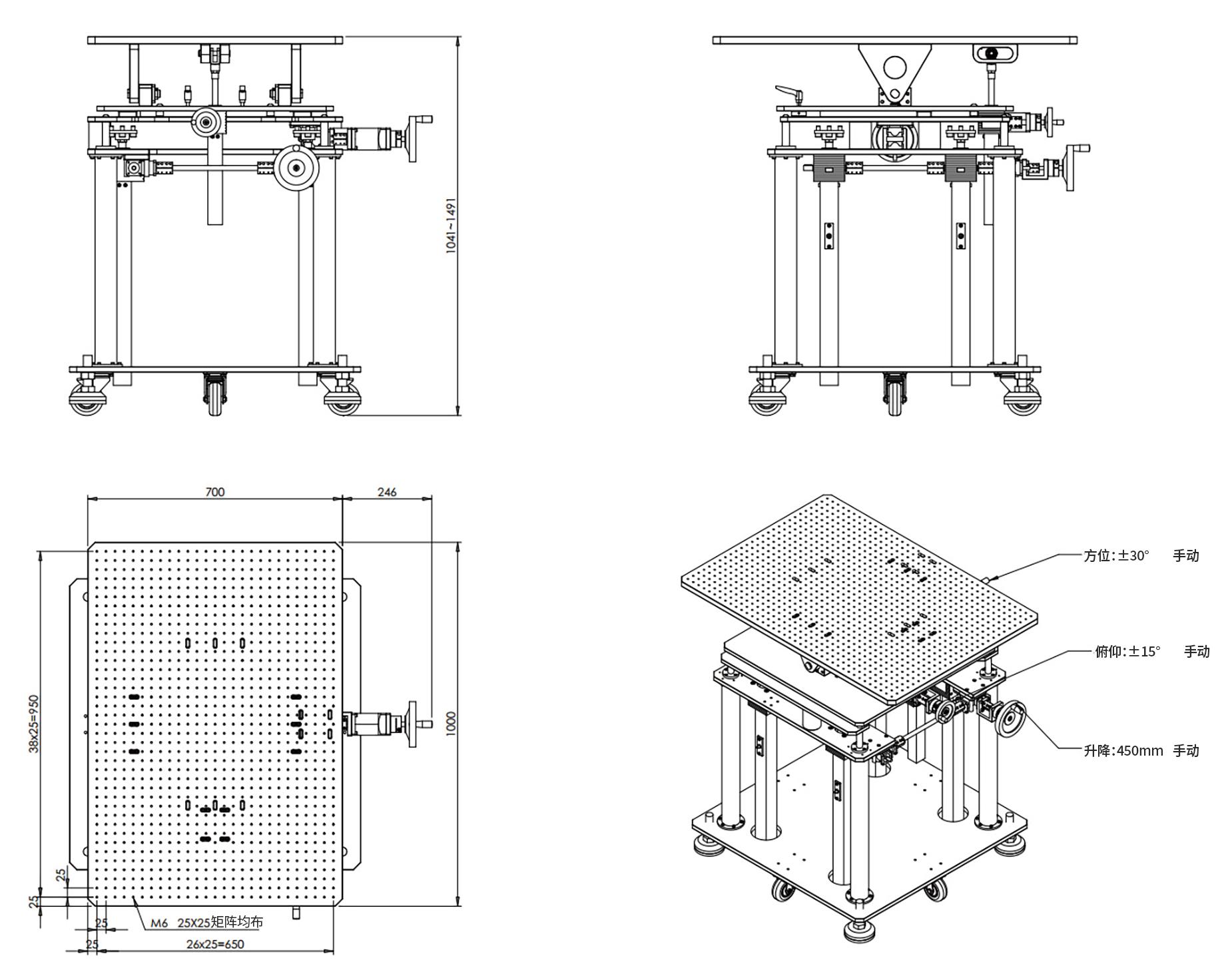 1041~1491

700

246

38x25=950

1000

25

25

25

25

M6 25X25矩阵均布

26x25=650

方位:±30° 手动

俯仰:±15° 手动

升降:450mm 手动